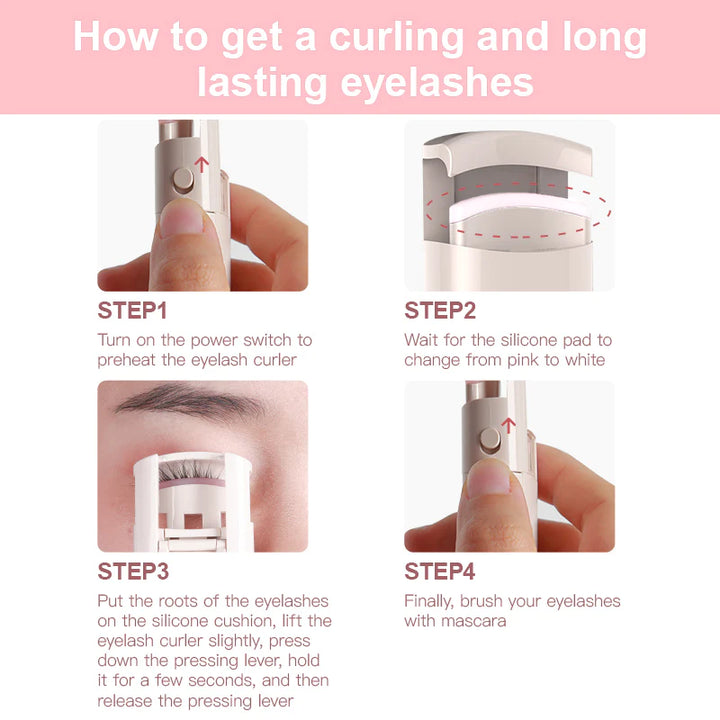 How to get a curling and long lasting eyelashes

STEP1
Turn on the power switch to preheat the eyelash curler

STEP2
Wait for the silicone pad to change from pink to white

STEP3
Put the roots of the eyelashes on the silicone cushion, lift the eyelash curler slightly, press down the pressing lever, hold it for a few seconds, and then release the pressing lever

STEP4
Finally, brush your eyelashes with mascara